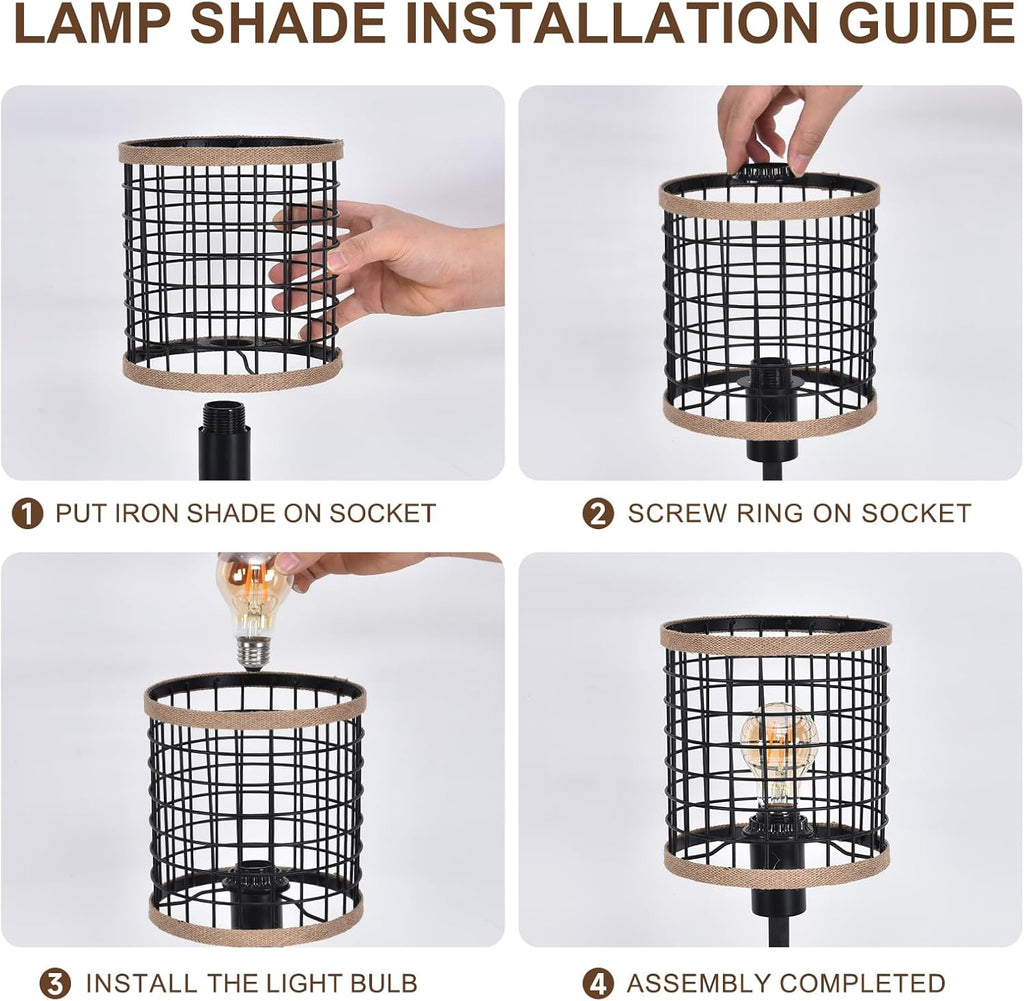 LAMP SHADE INSTALLATION GUIDE

1 PUT IRON SHADE ON SOCKET

2 SCREW RING ON SOCKET

3 INSTALL THE LIGHT BULB

4 ASSEMBLY COMPLETED